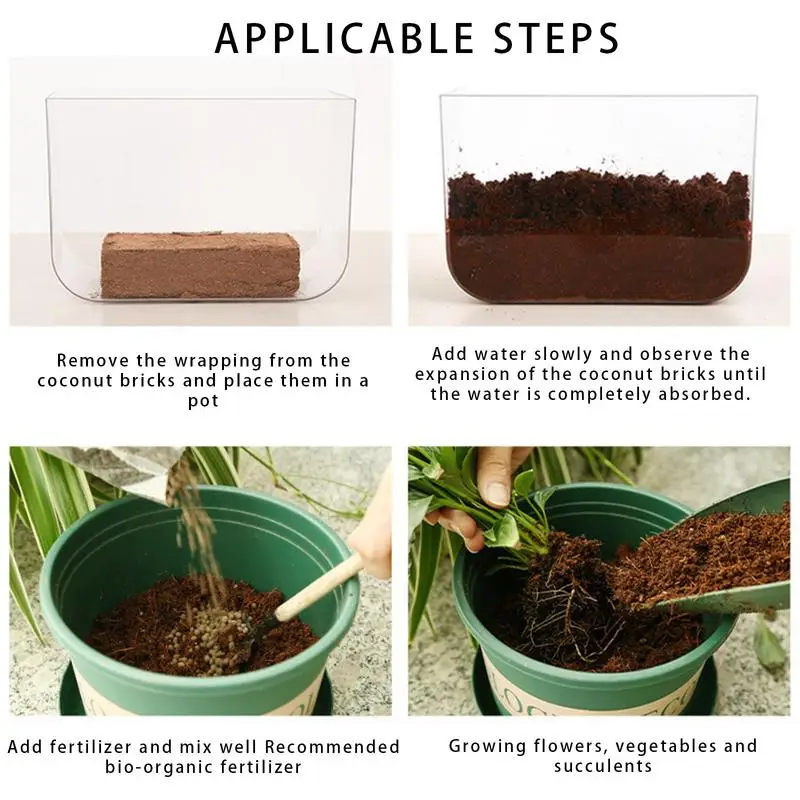 APPLICABLE STEPS

Remove the wrapping from the coconut bricks and place them in a pot

Add water slowly and observe the expansion of the coconut bricks until the water is completely absorbed.

Add fertilizer and mix well Recommended bio-organic fertilizer

Growing flowers, vegetables and succulents